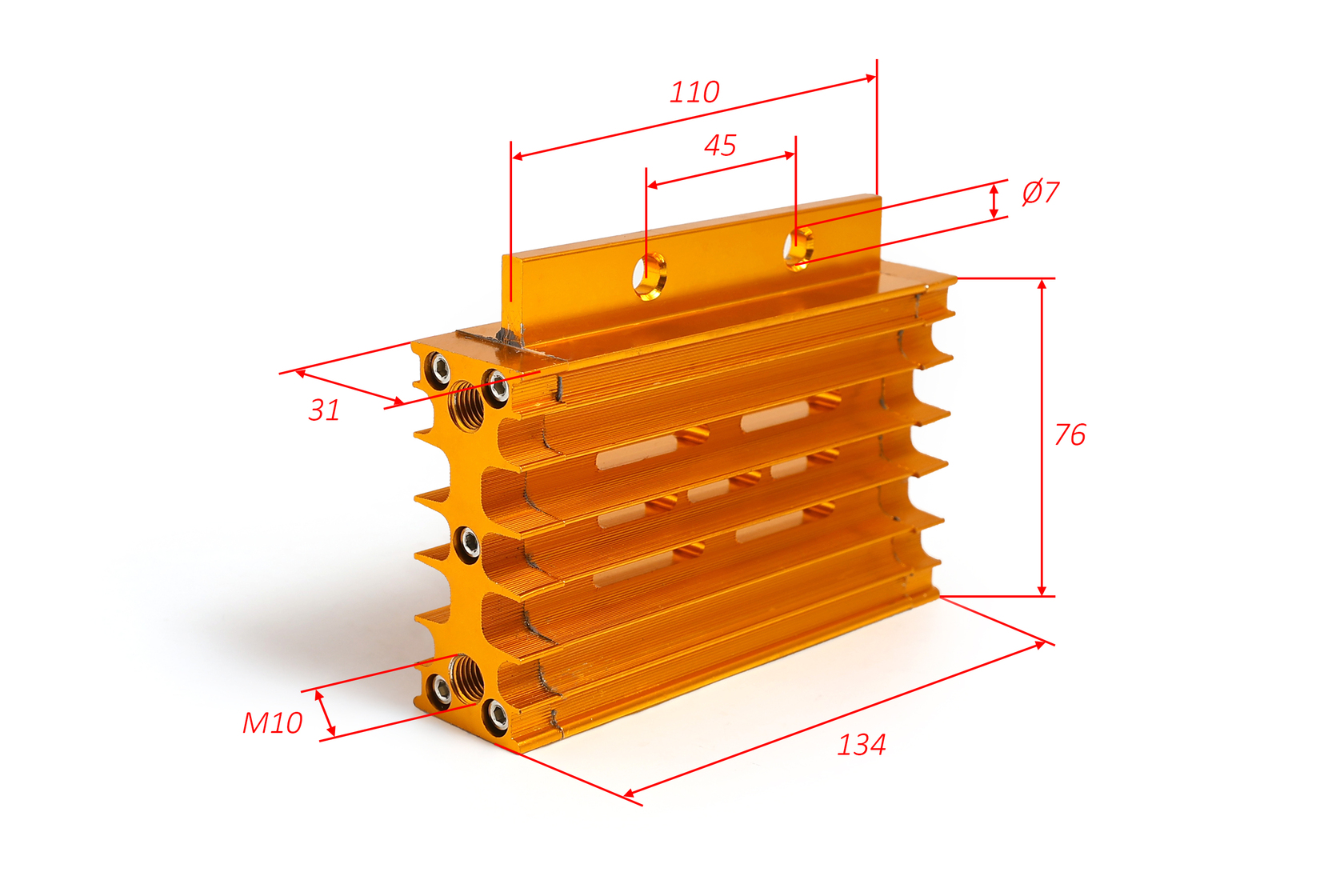 110
45
Ø7
31
76
M10
134