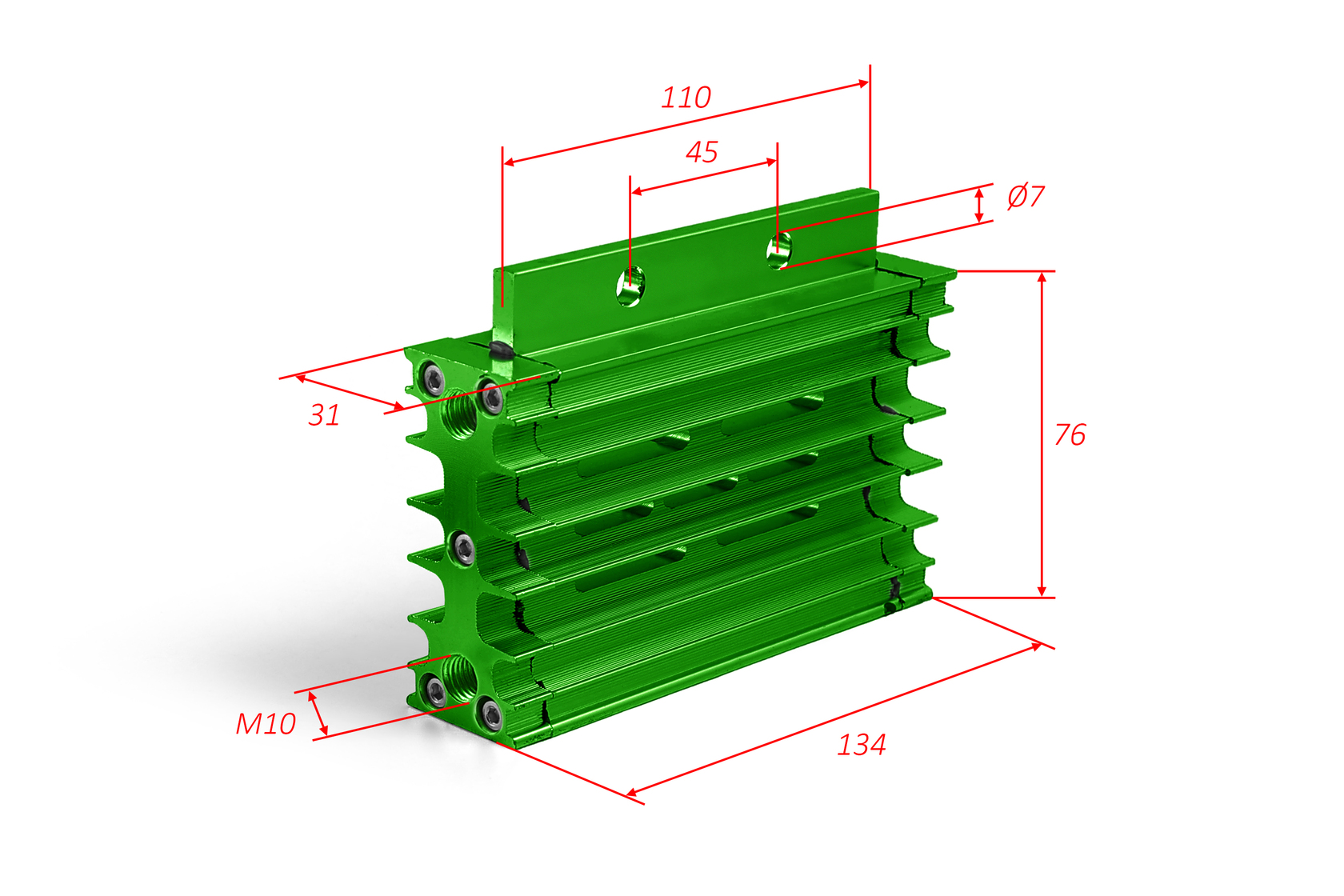 110
45
Ø7
31
76
M10
134